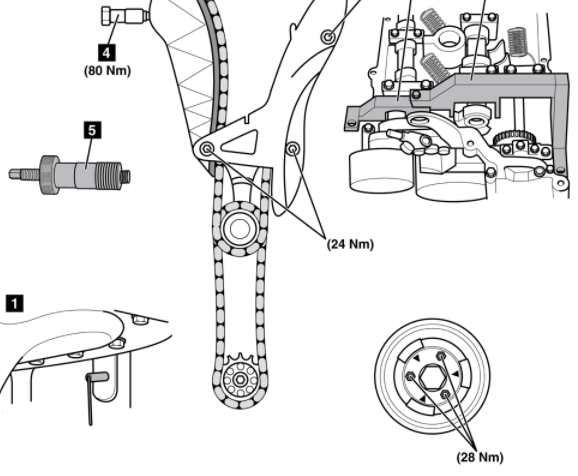 4
(80 Nm)

5

(24 Nm)

1

(28 Nm)