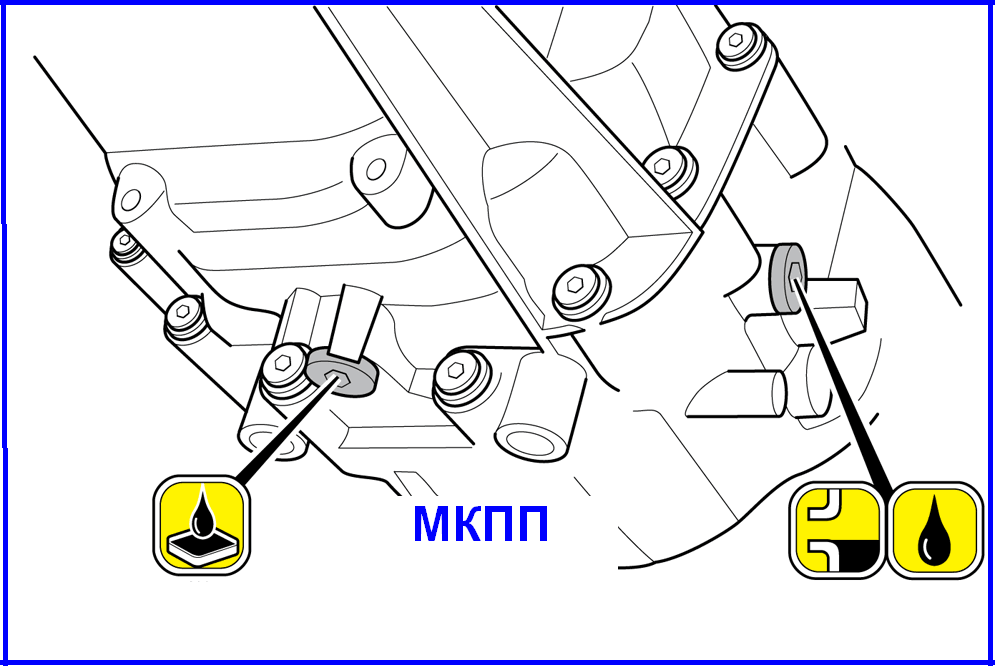 МКПП