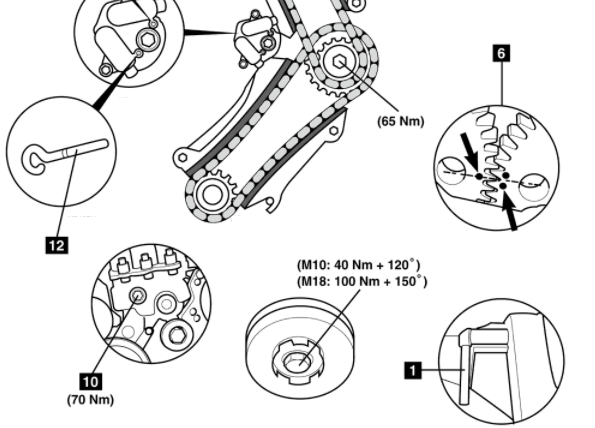 6

(65 Nm)

12

(M10: 40 Nm + 120°)
(M18: 100 Nm + 150°)

10
(70 Nm)

1