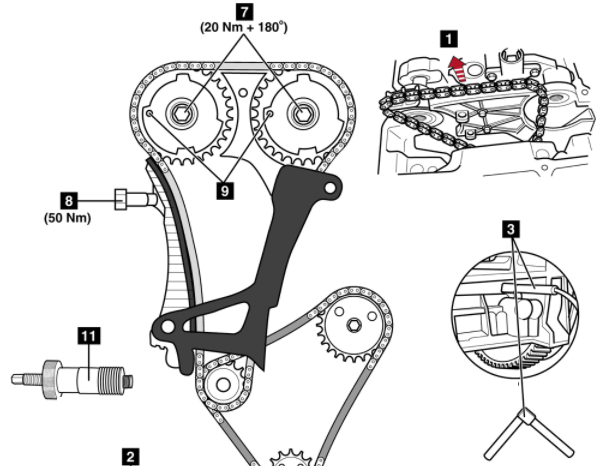 7
(20 Nm + 180°)

1

9

8
(50 Nm)

3

11

2