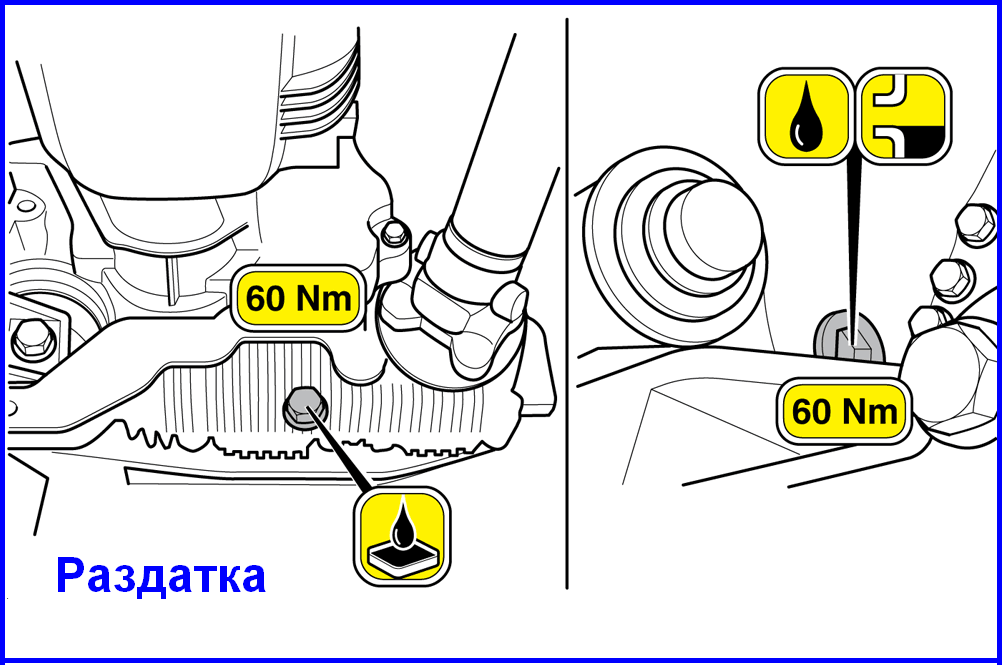 60 Nm

Раздатка

60 Nm