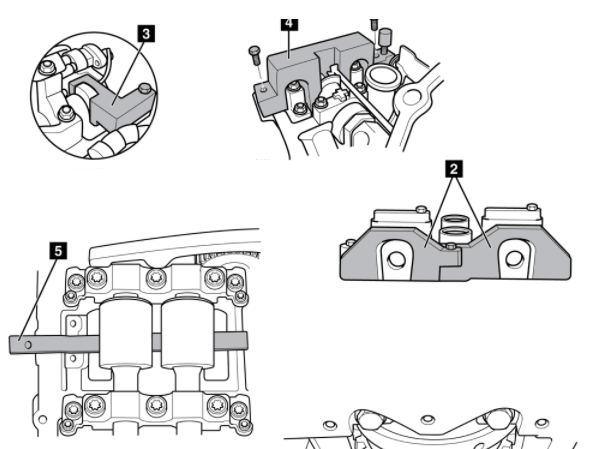 3

4

2

5