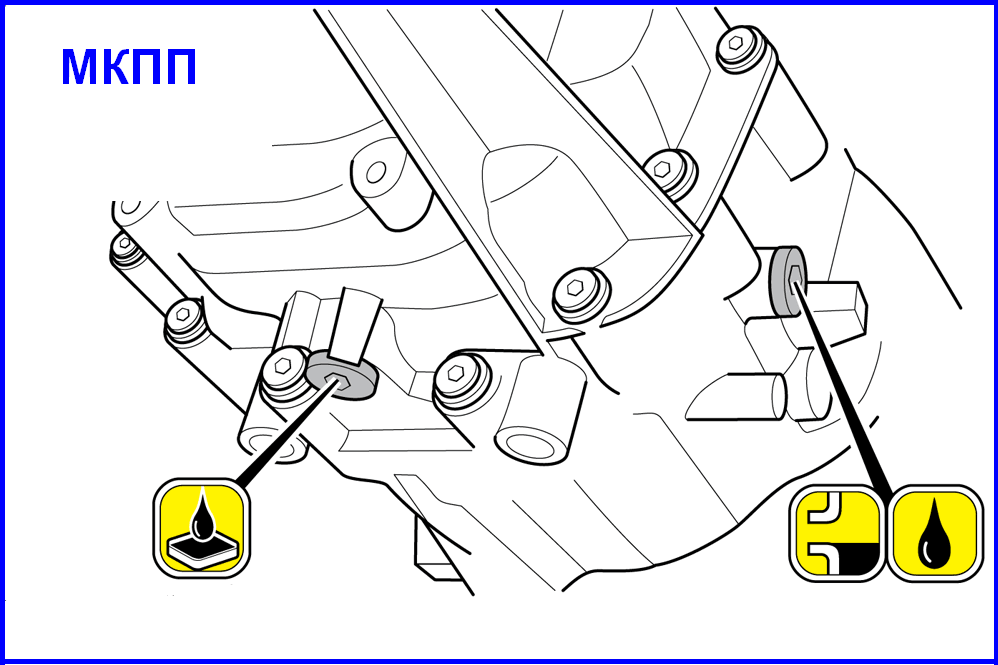 МКПП