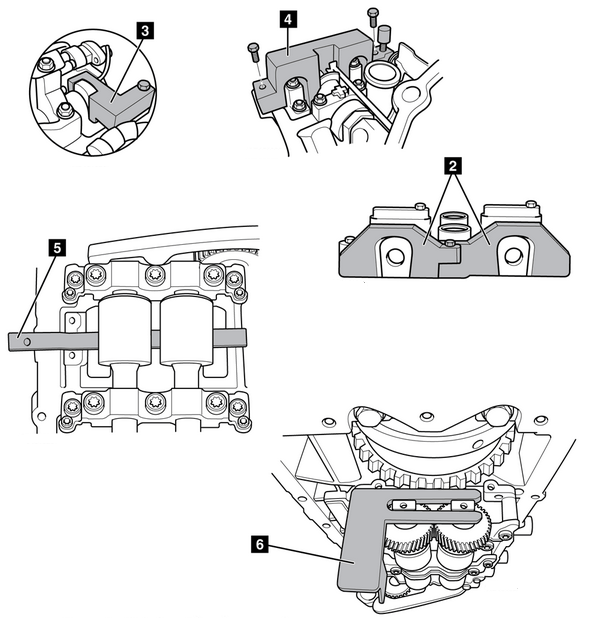 3

4

2

5

6