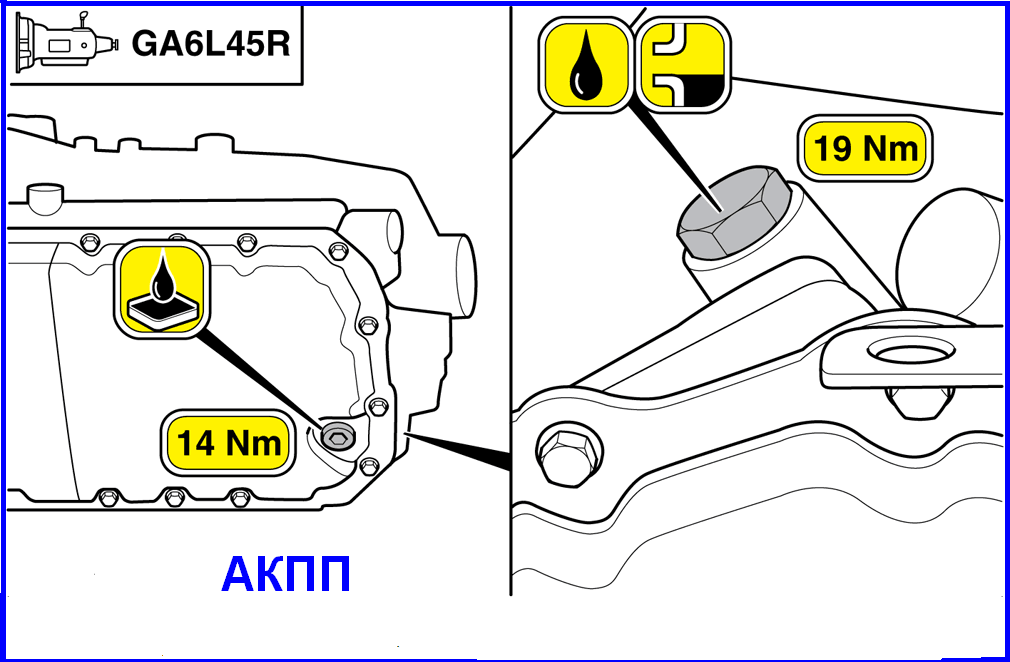 GA6L45R

19 Nm

14 Nm

АКПП