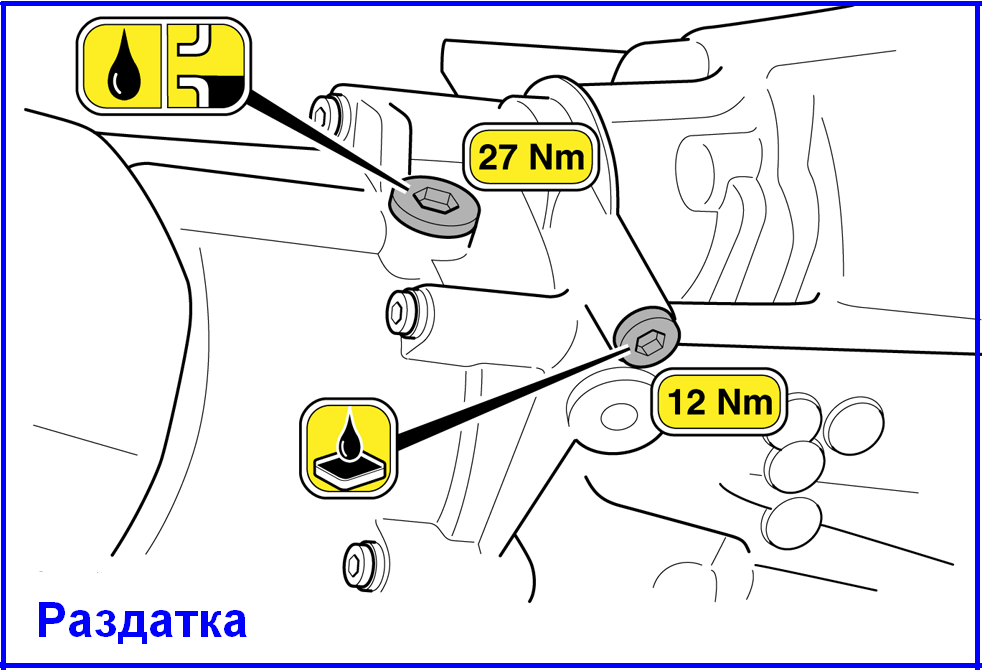 27 Nm

12 Nm

Раздатка