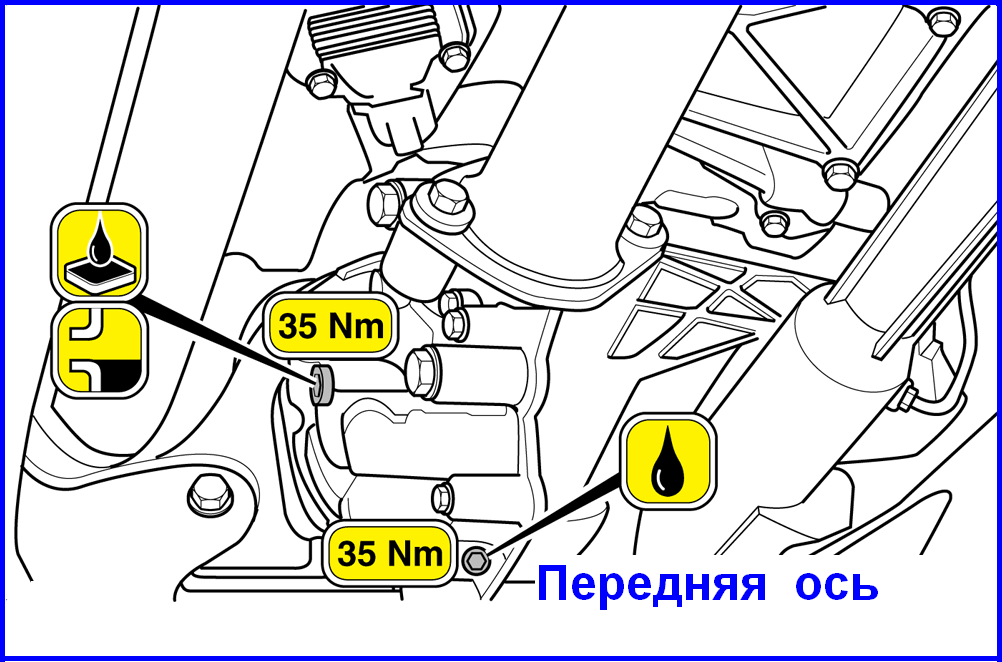 35 Nm

35 Nm

Передняя ось