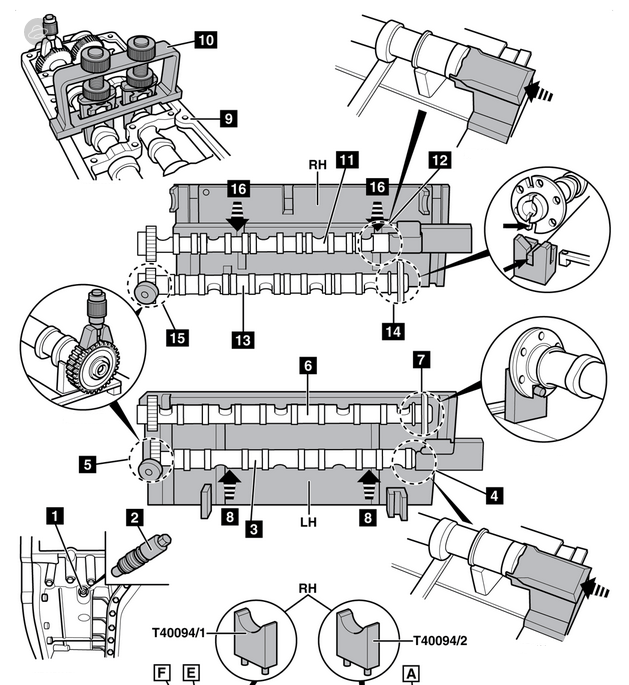 10
9
RH
11
12
16
16
15
13
14
6
7
5
4
8
3
LH
8
1
2
RH
T40094/1
T40094/2
F
E
A