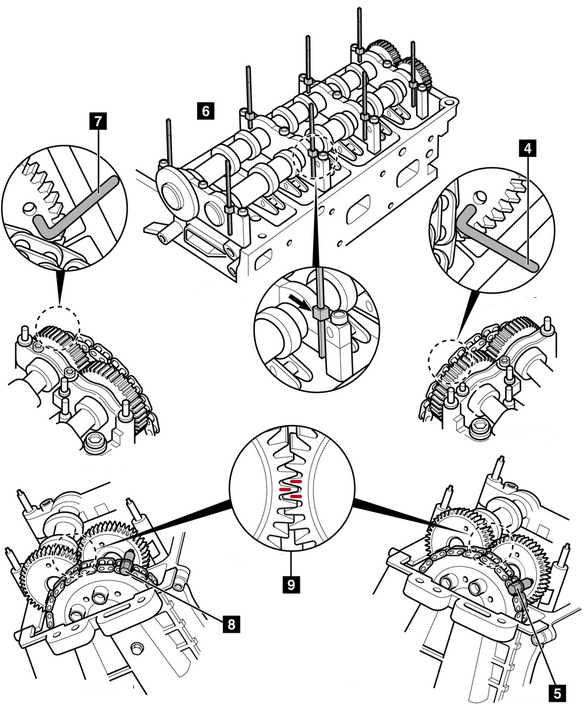 7
6
4
9
8
5