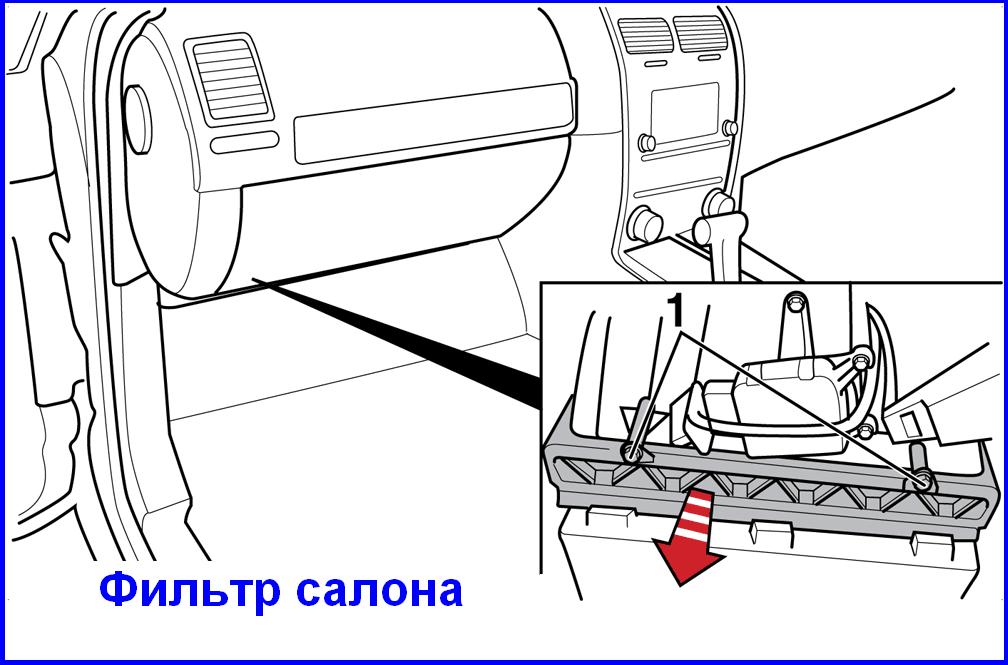 1

Фильтр салона