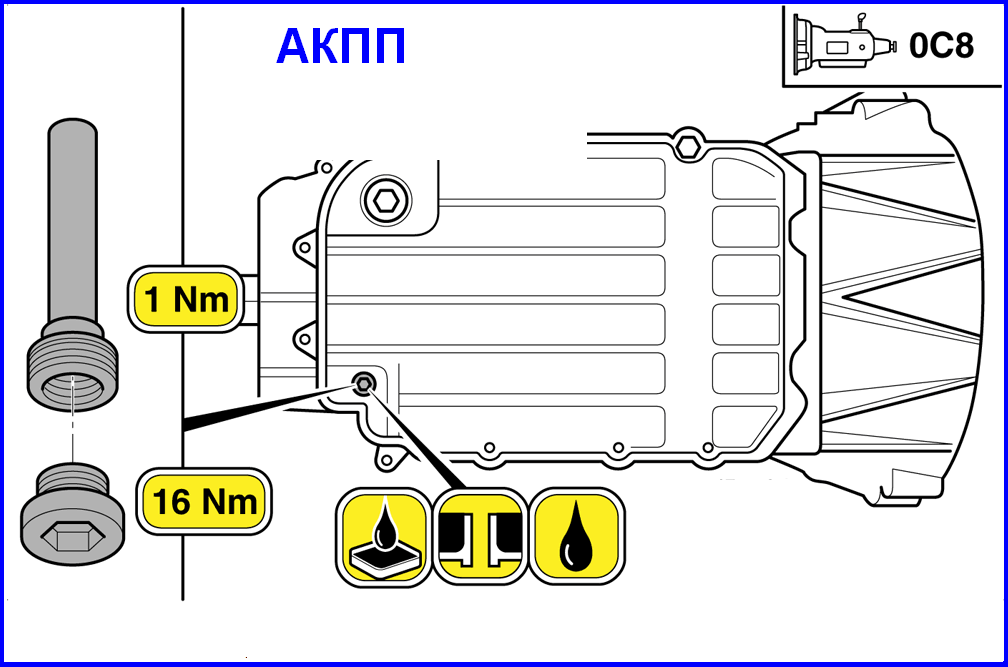 АКПП

0C8

1 Nm

16 Nm