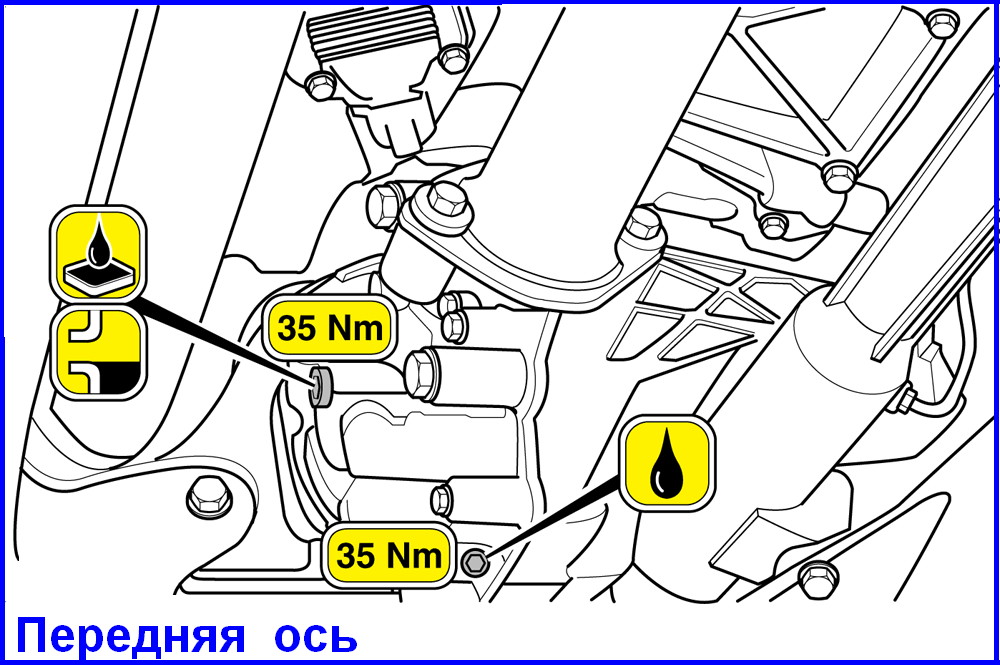 35 Nm

35 Nm

Передняя ось