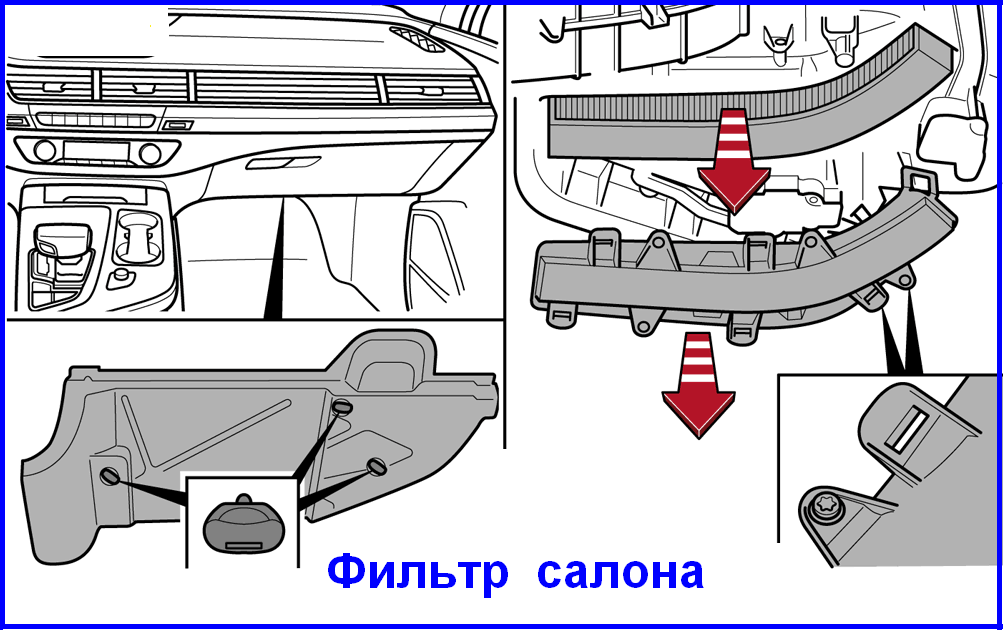 Фильтр салона