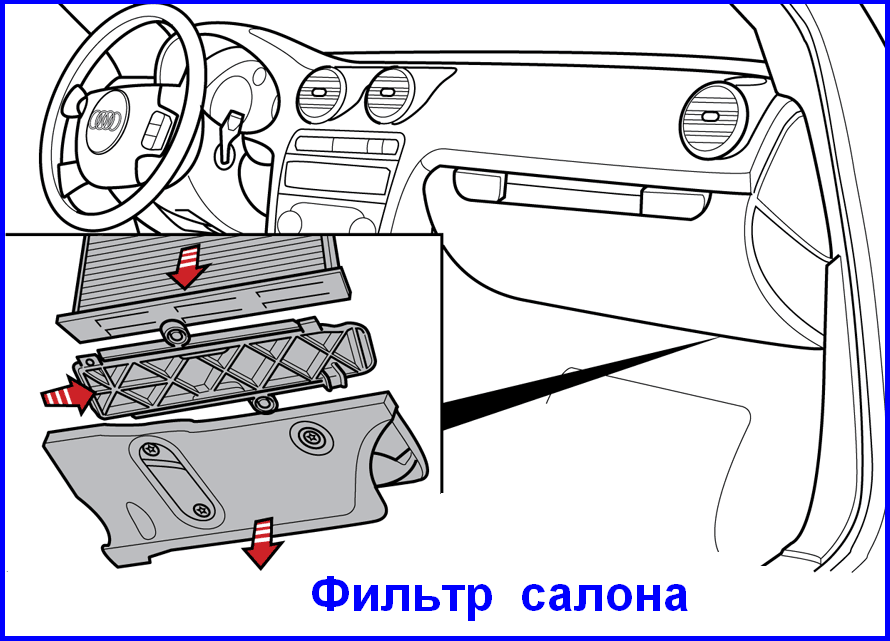 Фильтр салона