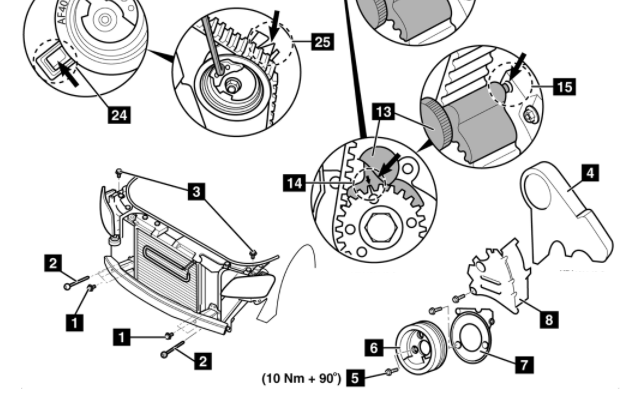 AF40
25
24
15
13
14
4
3
2
1
1
2
8
6
7
(10 Nm + 90°) 5