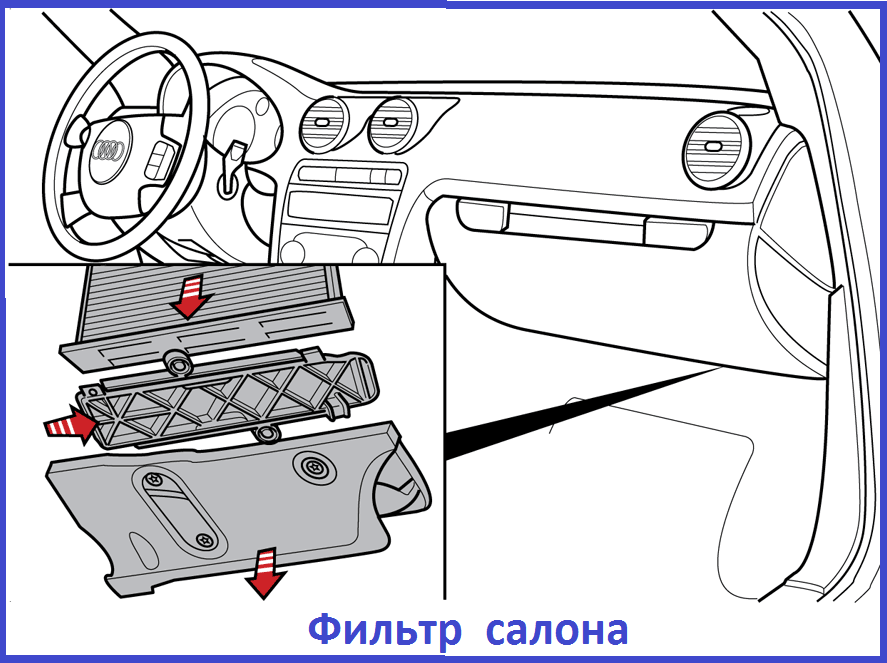 Фильтр салона