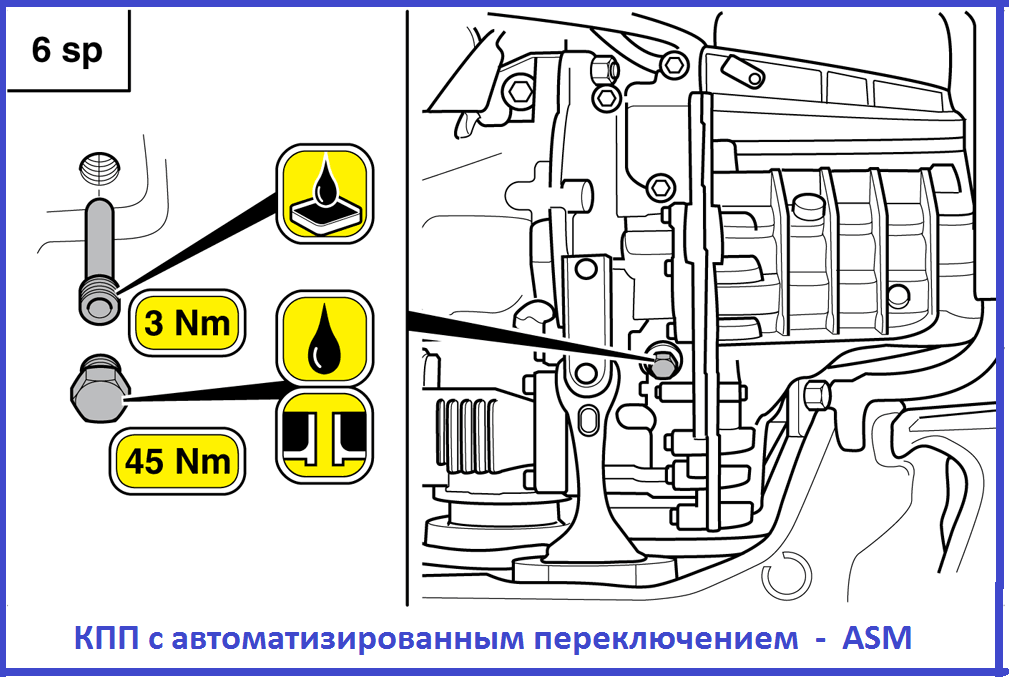 6 sp

3 Nm

45 Nm

КПП с автоматизированным переключением - ASM