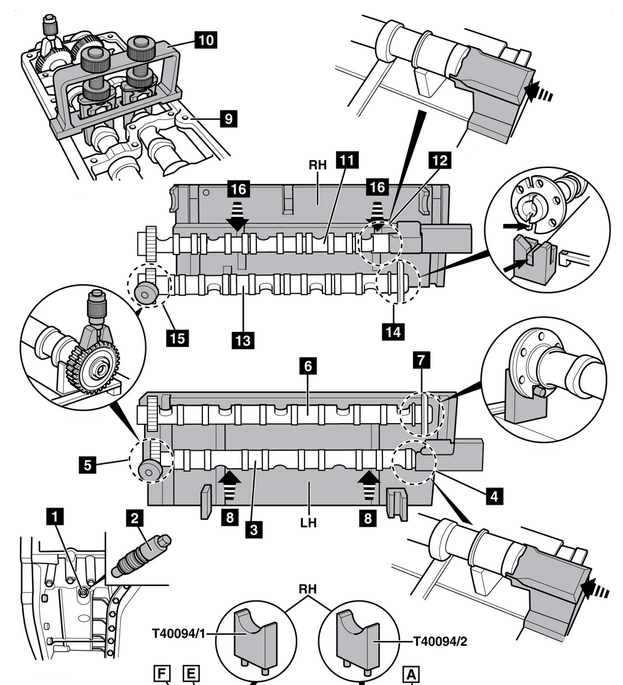 10
9
RH
11
12
16
16
15
13
14
6
7
5
4
8
3
LH
8
1
2
RH
T40094/1
T40094/2
F
E
A