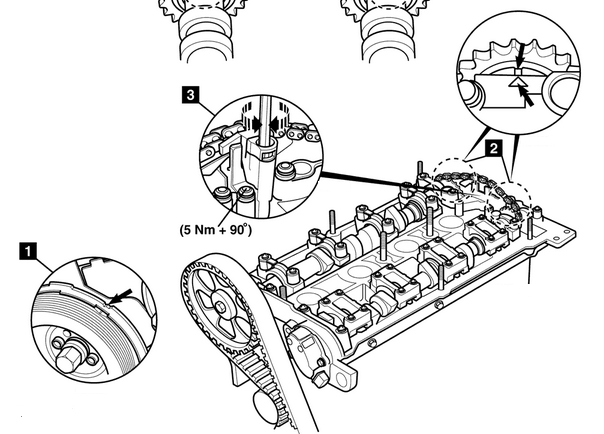 3

2

(5 Nm + 90°)

1