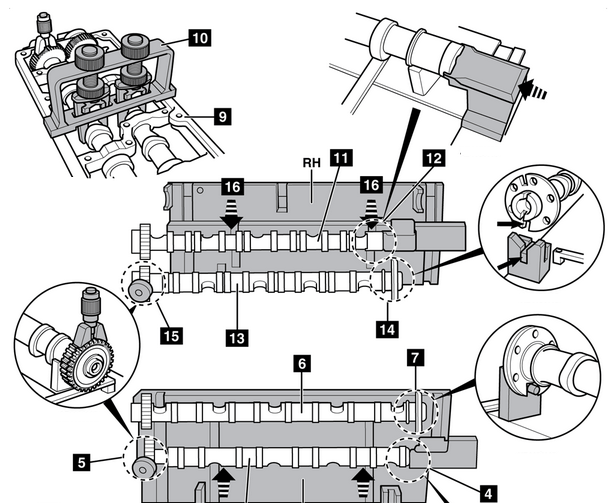 10
9
RH
11
12
16
16
15
13
14
6
7
5
4