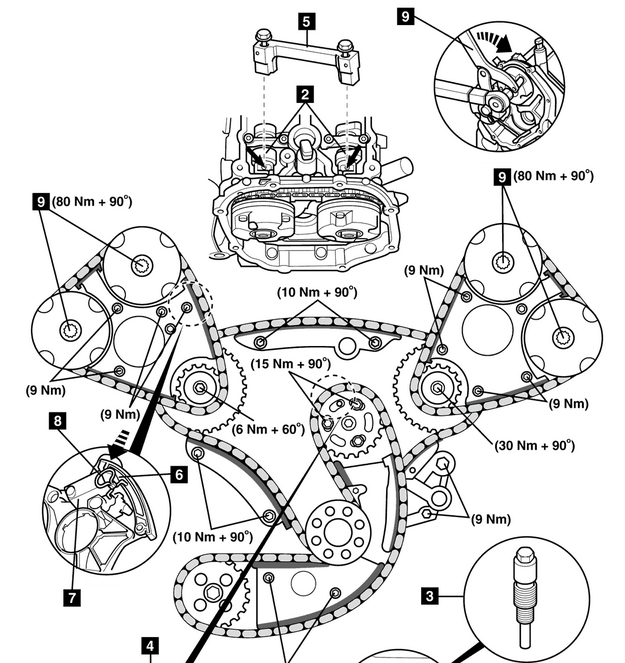 5

9

2

9 (80 Nm + 90°)

9 (80 Nm + 90°)

(9 Nm)

(10 Nm + 90°)

(15 Nm + 90°)

(9 Nm)

(9 Nm)

(9 Nm)

(6 Nm + 60°)

(30 Nm + 90°)

8

6

(9 Nm)

(10 Nm + 90°)

7

3

4