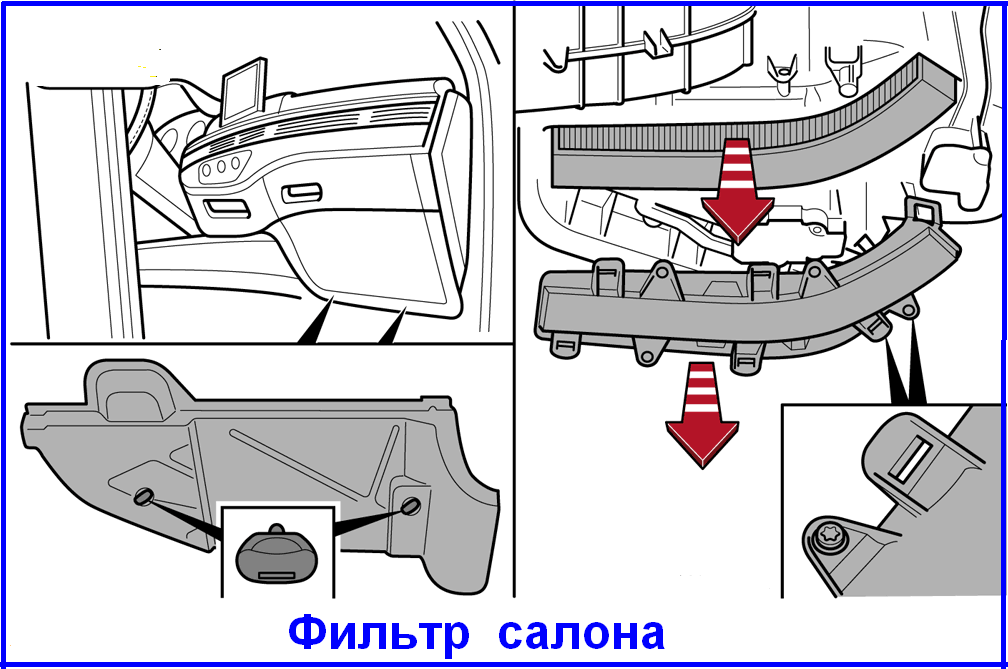 Фильтр салона