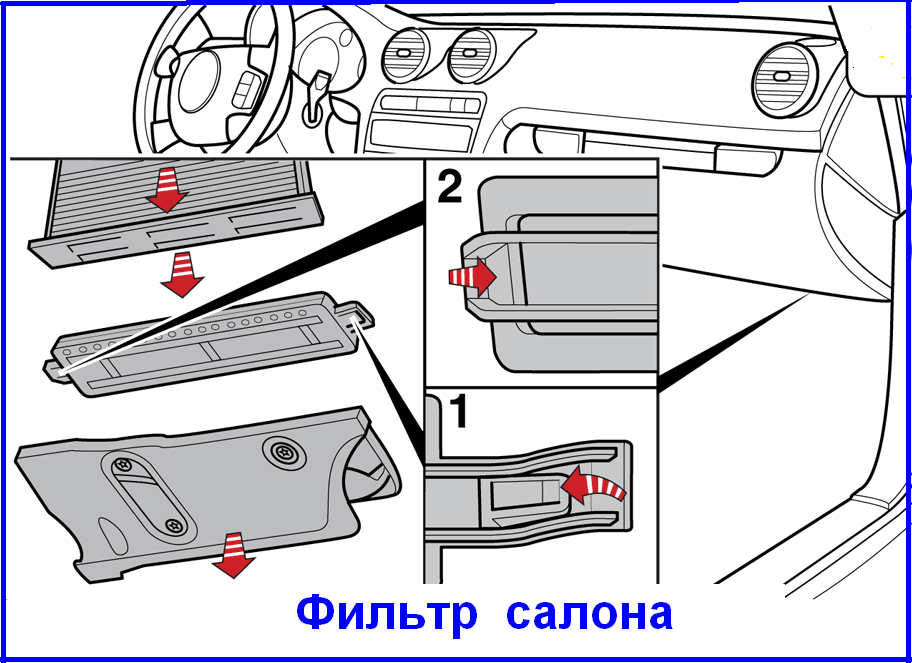 2

1

Фильтр салона