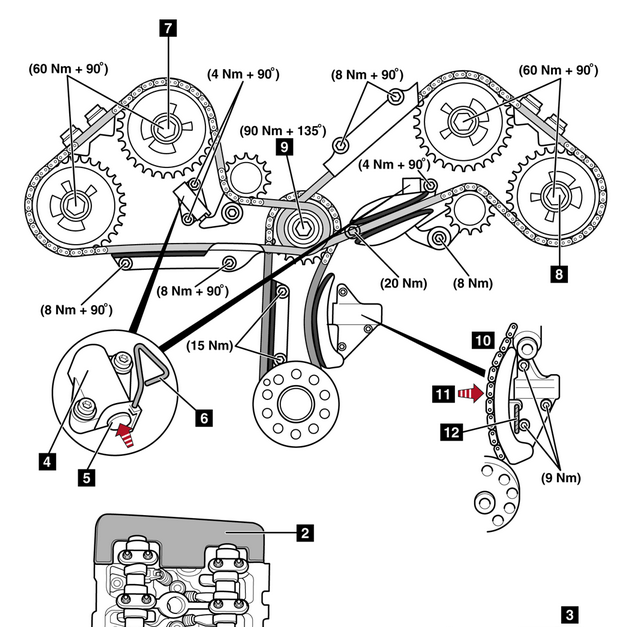 7
(60 Nm + 90°)
(4 Nm + 90°)
(8 Nm + 90°)
(60 Nm + 90°)
(90 Nm + 135°)
9
(4 Nm + 90°)
(20 Nm)
(8 Nm)
8
(8 Nm + 90°)
(8 Nm + 90°)
(15 Nm)
10
11
12
(9 Nm)
6
4
5
2
3