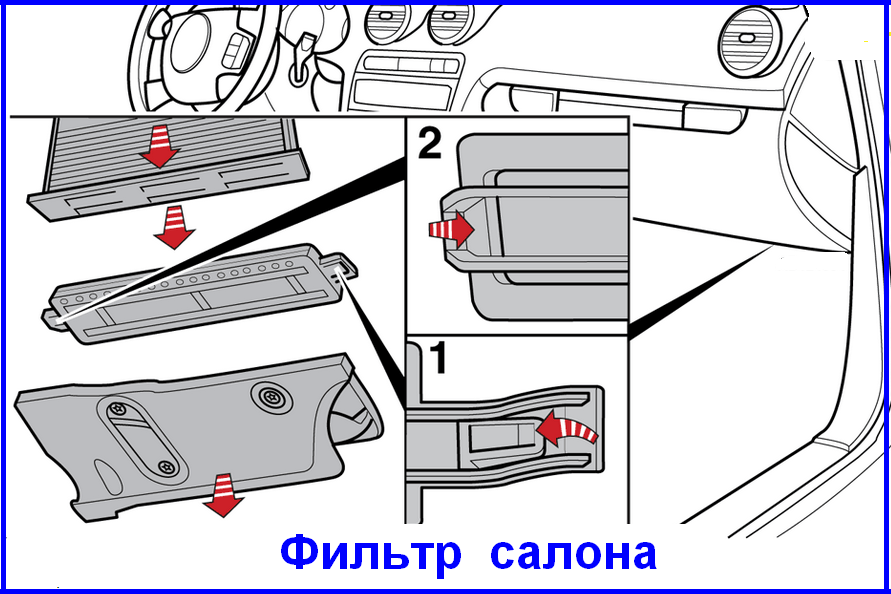 2

1

Фильтр салона