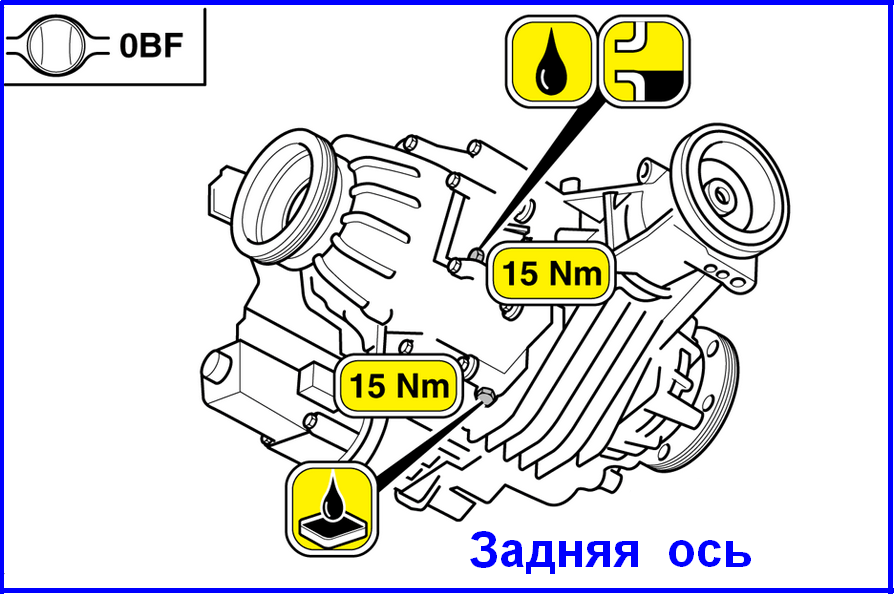 0BF

15 Nm

15 Nm

Задняя ось