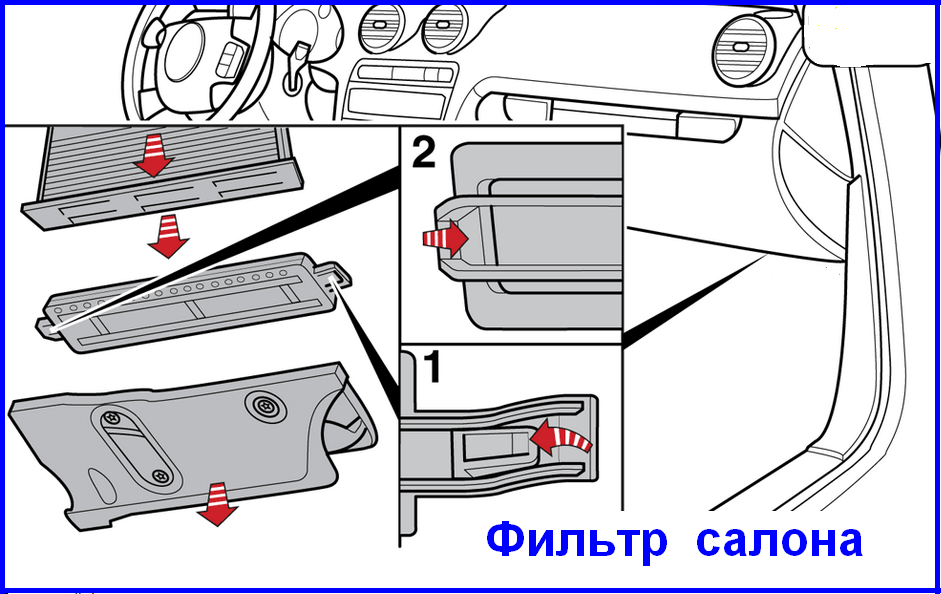 2

1

Фильтр салона