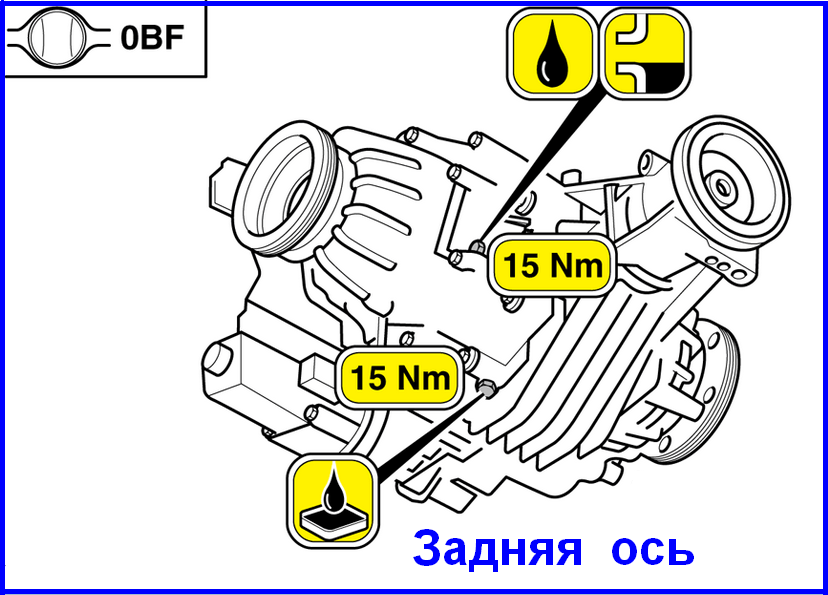 0BF

15 Nm

15 Nm

Задняя ось