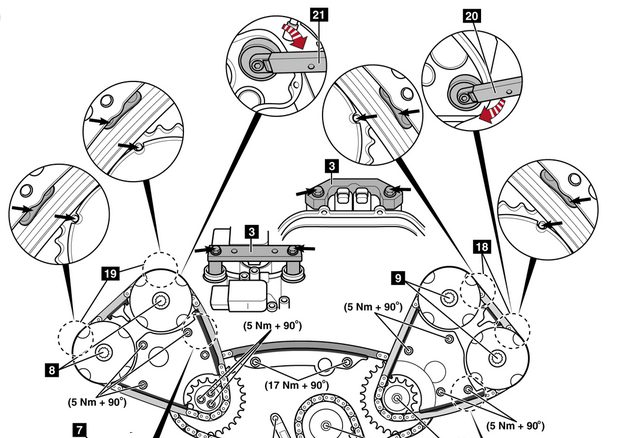 21
20
3
3
18
19
9
(5 Nm + 90°)
(5 Nm + 90°)
8
(17 Nm + 90°)
(5 Nm + 90°)
(5 Nm + 90°)
7