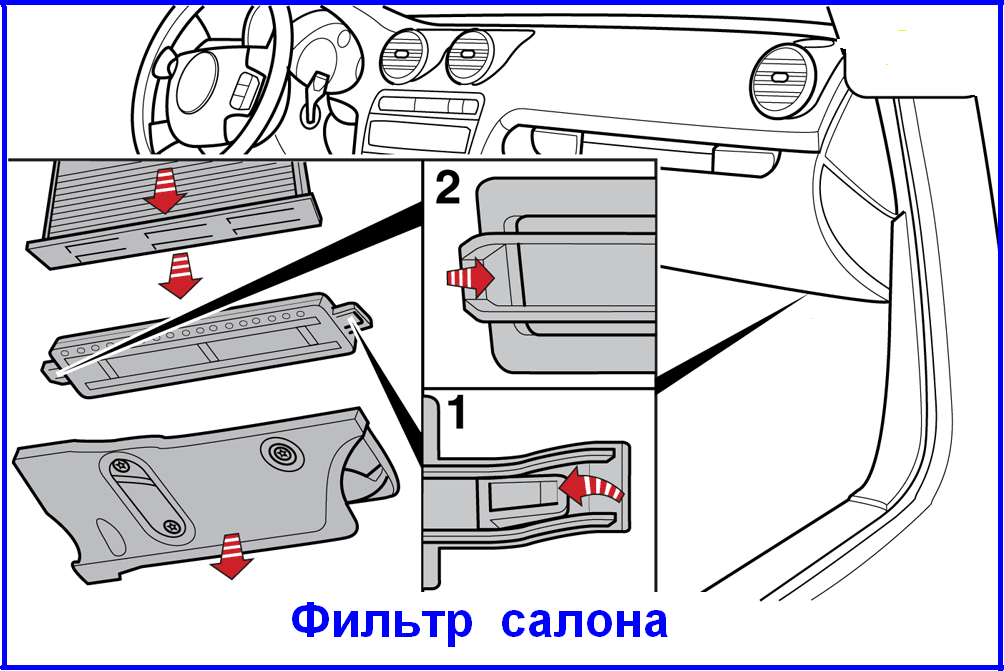 2

1

Фильтр салона