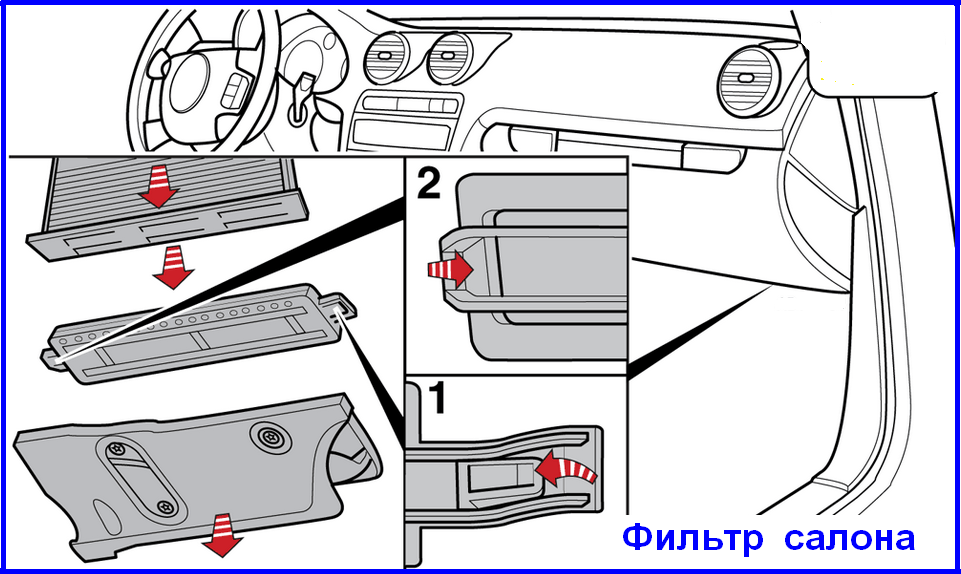 2

1

Фильтр салона