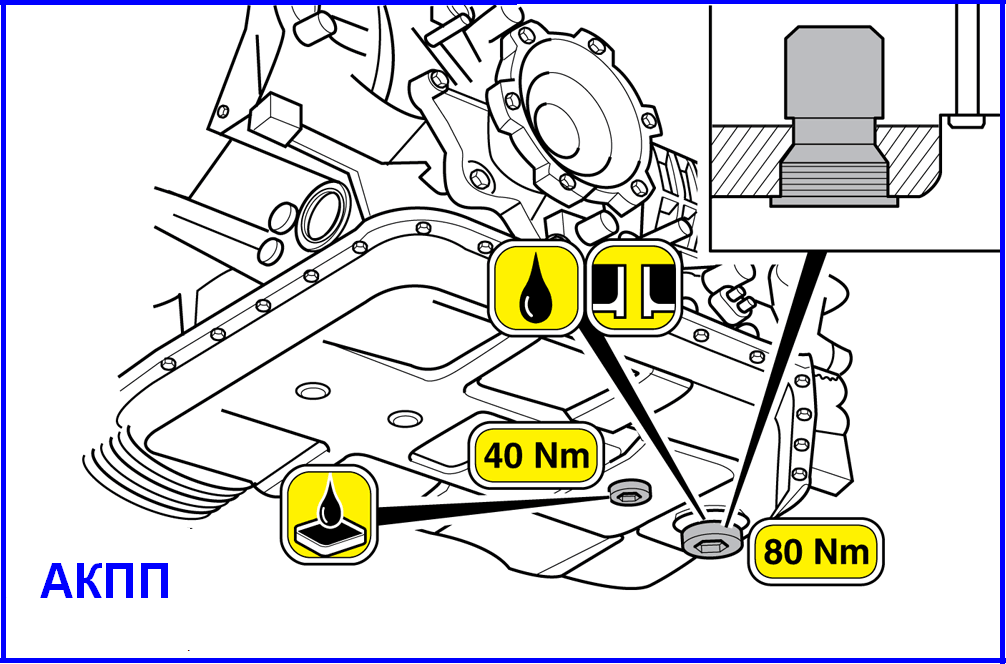 40 Nm

80 Nm

АКПП