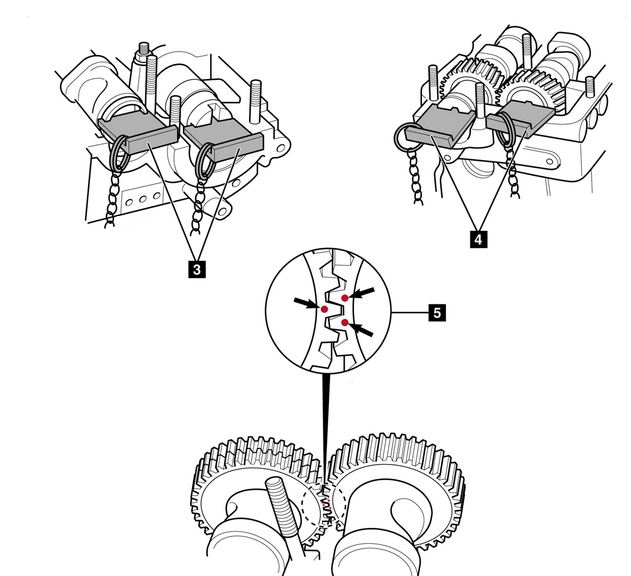 3

4

5