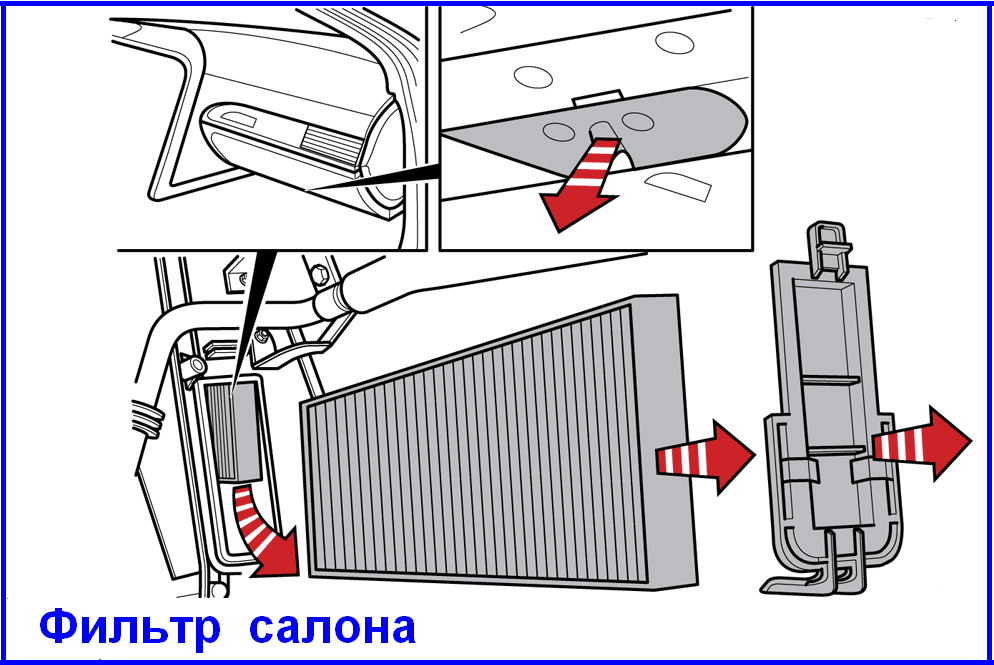 Фильтр салона