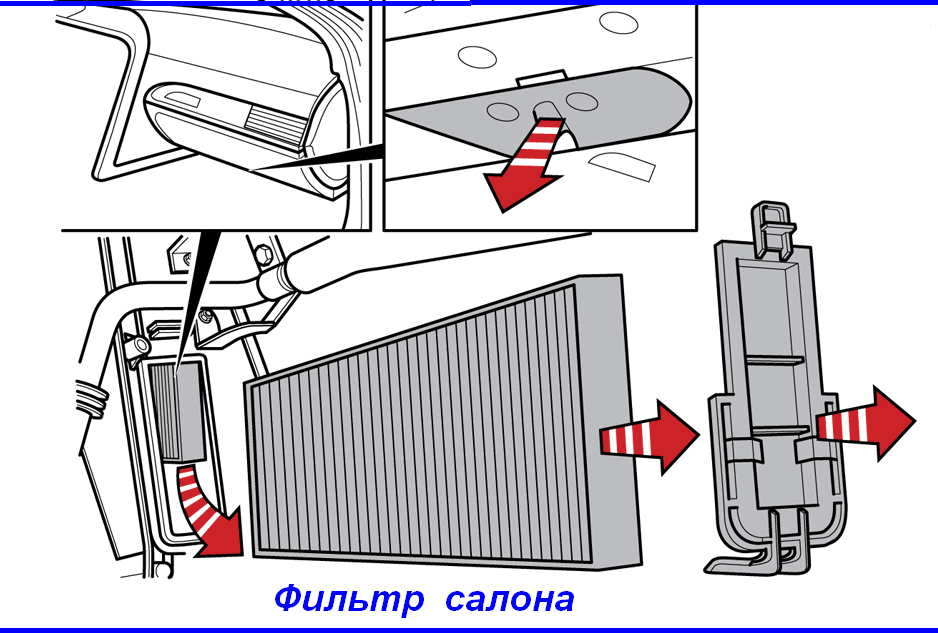 Фильтр салона