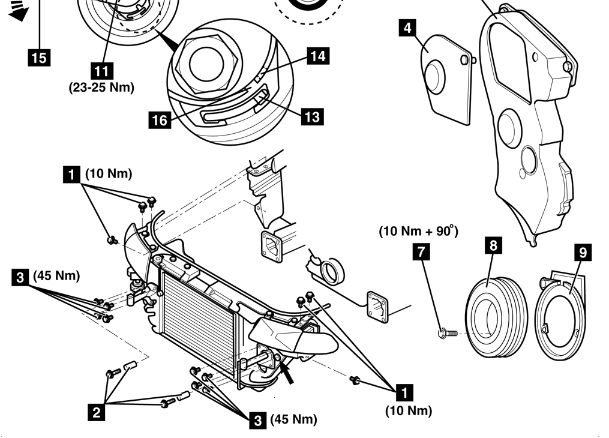 15

11
(23-25 Nm)

14

16

13

4

1 (10 Nm)

3 (45 Nm)

(10 Nm + 90°)

7

8

9

2

3 (45 Nm)

1
(10 Nm)