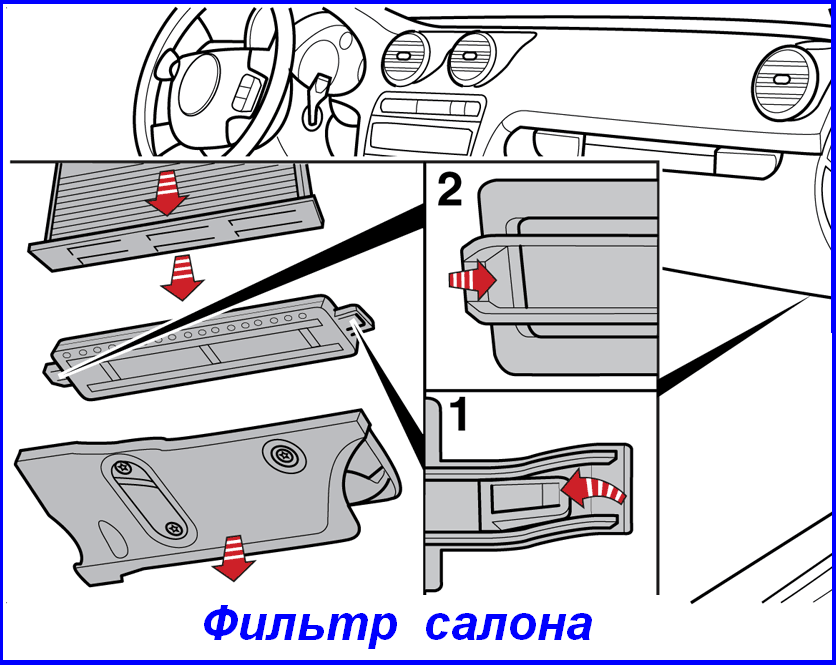 2

1

Фильтр салона