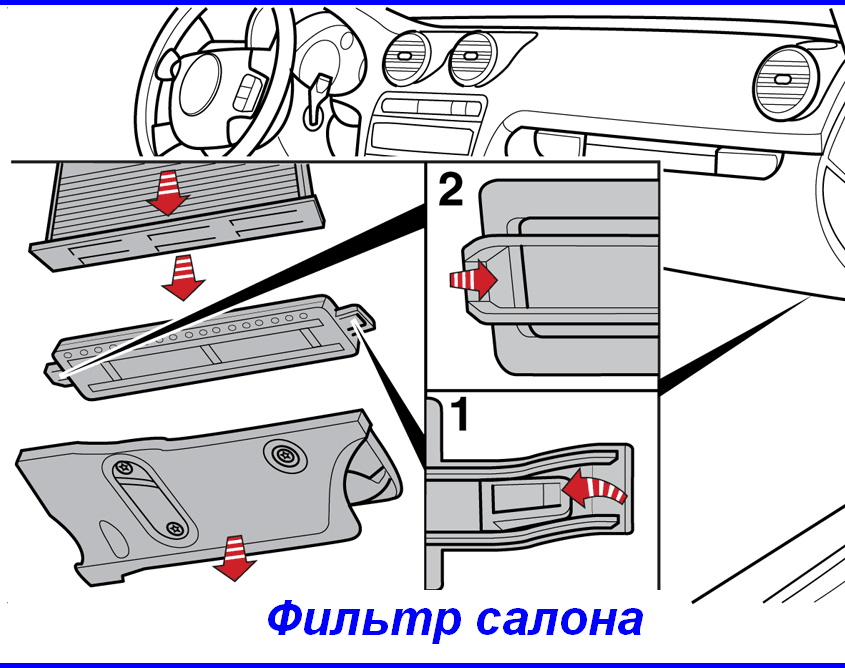 2

1

Фильтр салона