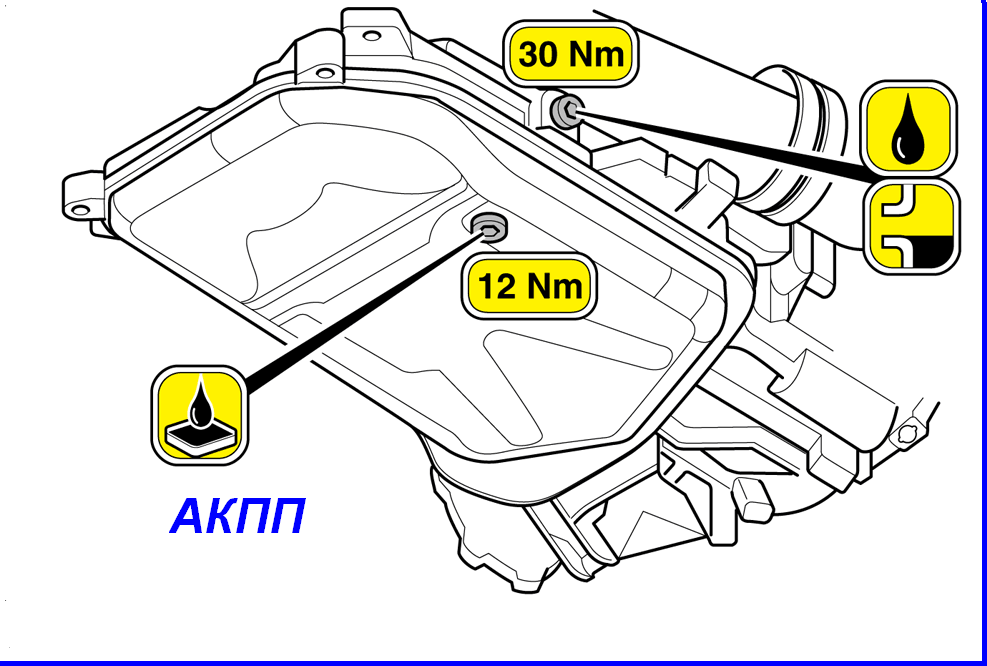 30 Nm

12 Nm

АКПП