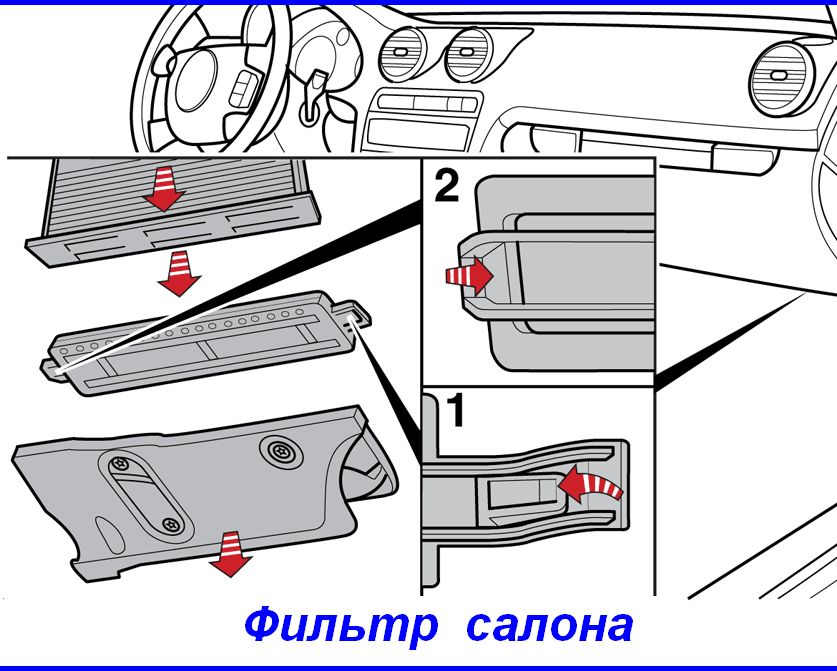 2

1

Фильтр салона