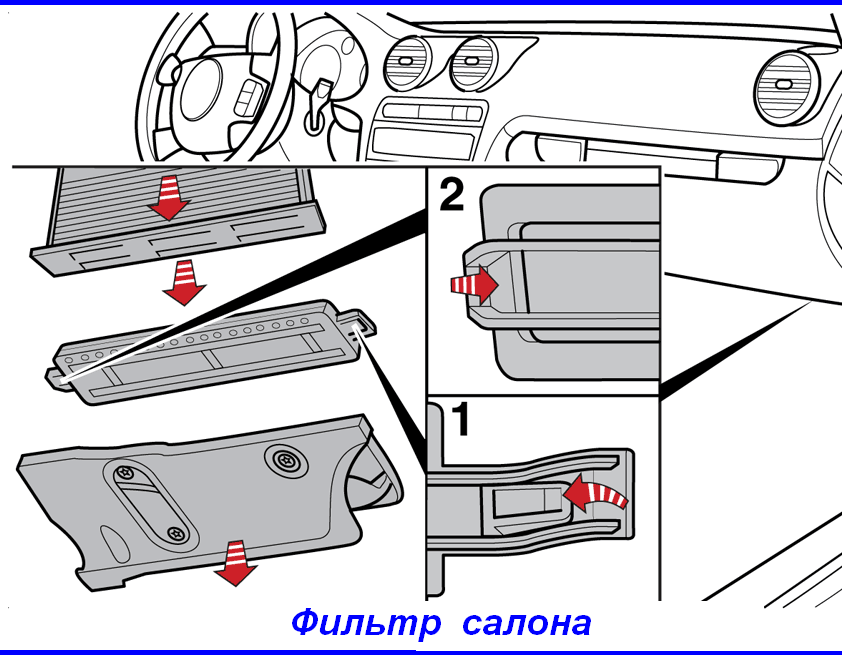 2

1

Фильтр салона