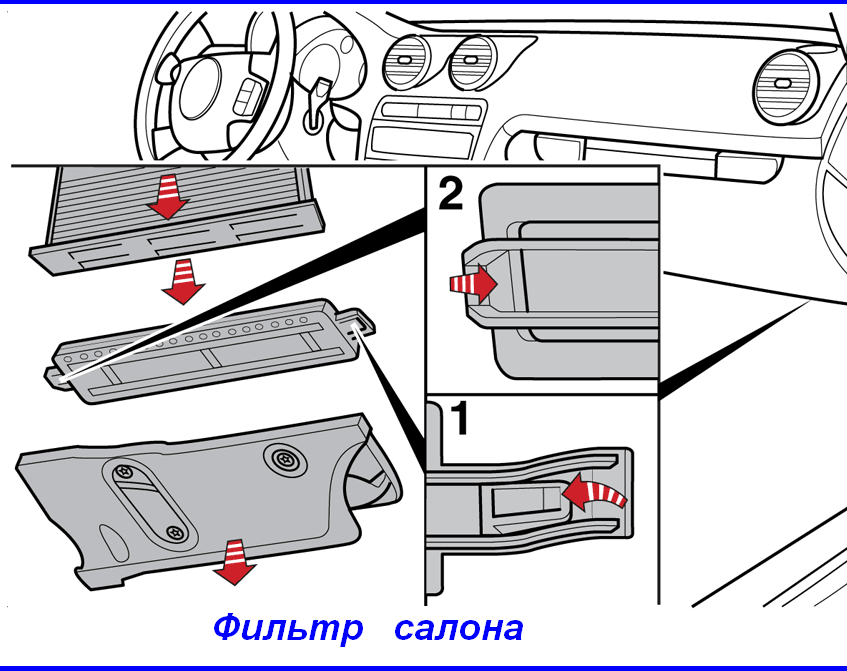 2

1

Фильтр салона