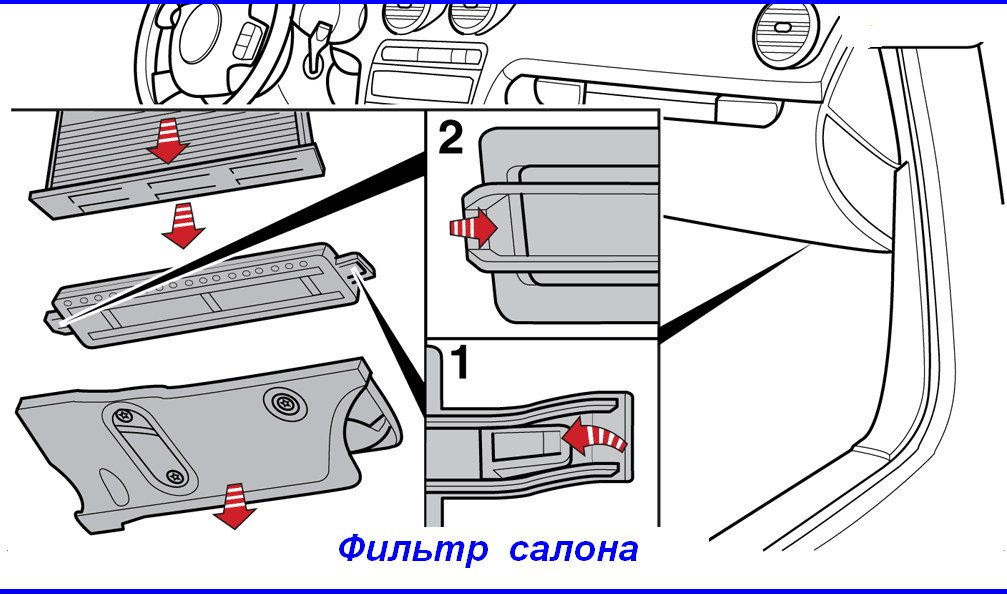 2

1

Фильтр салона