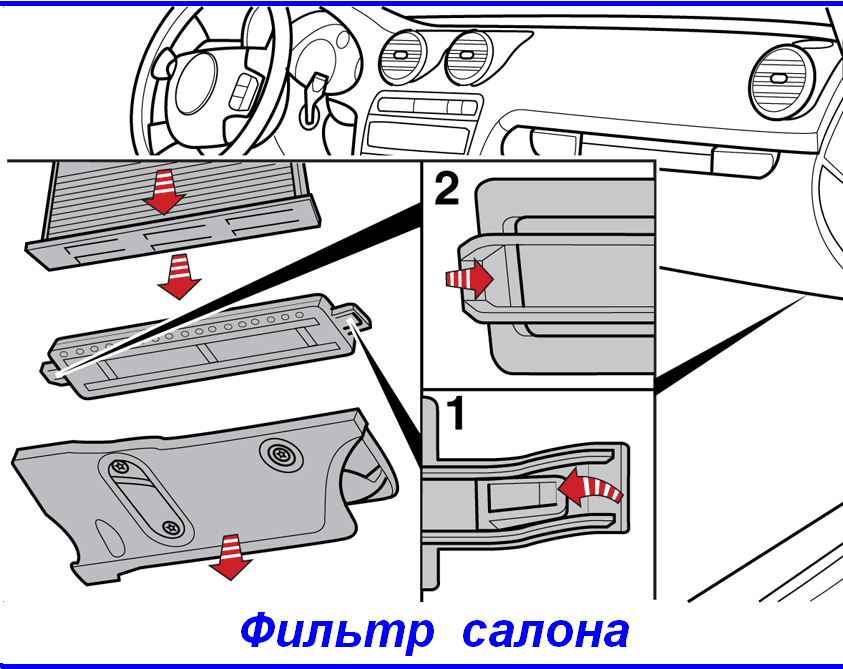 2

1

Фильтр салона