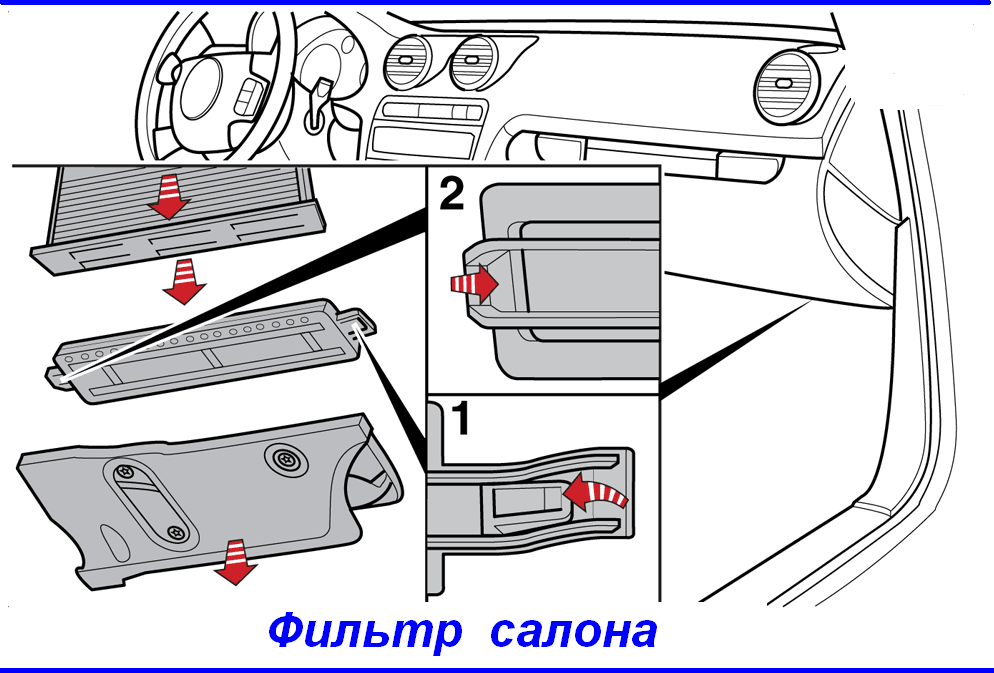 2

1

Фильтр салона