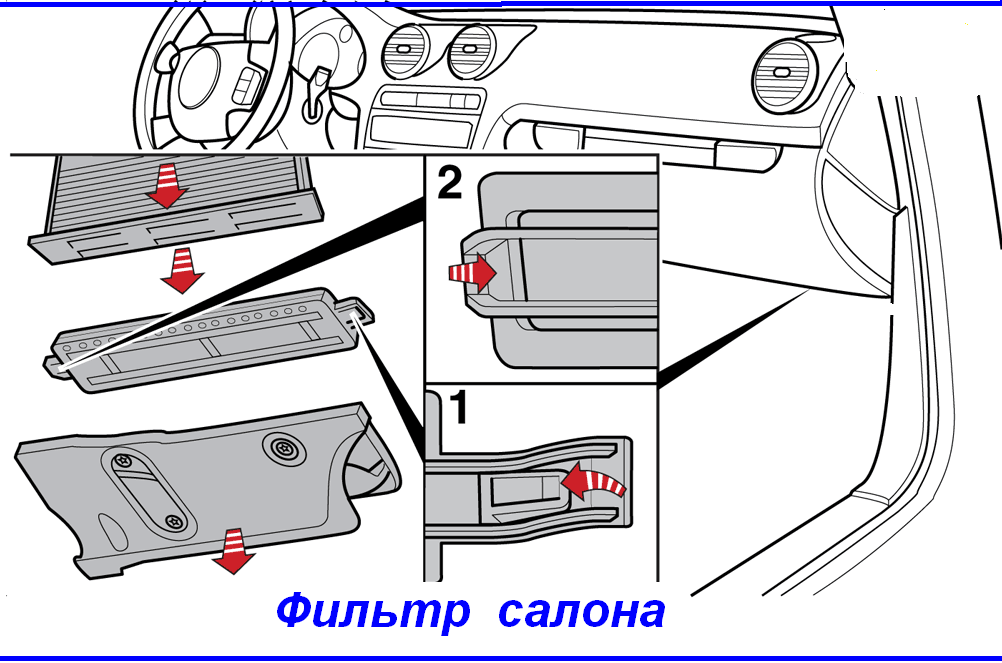 2

1

Фильтр салона